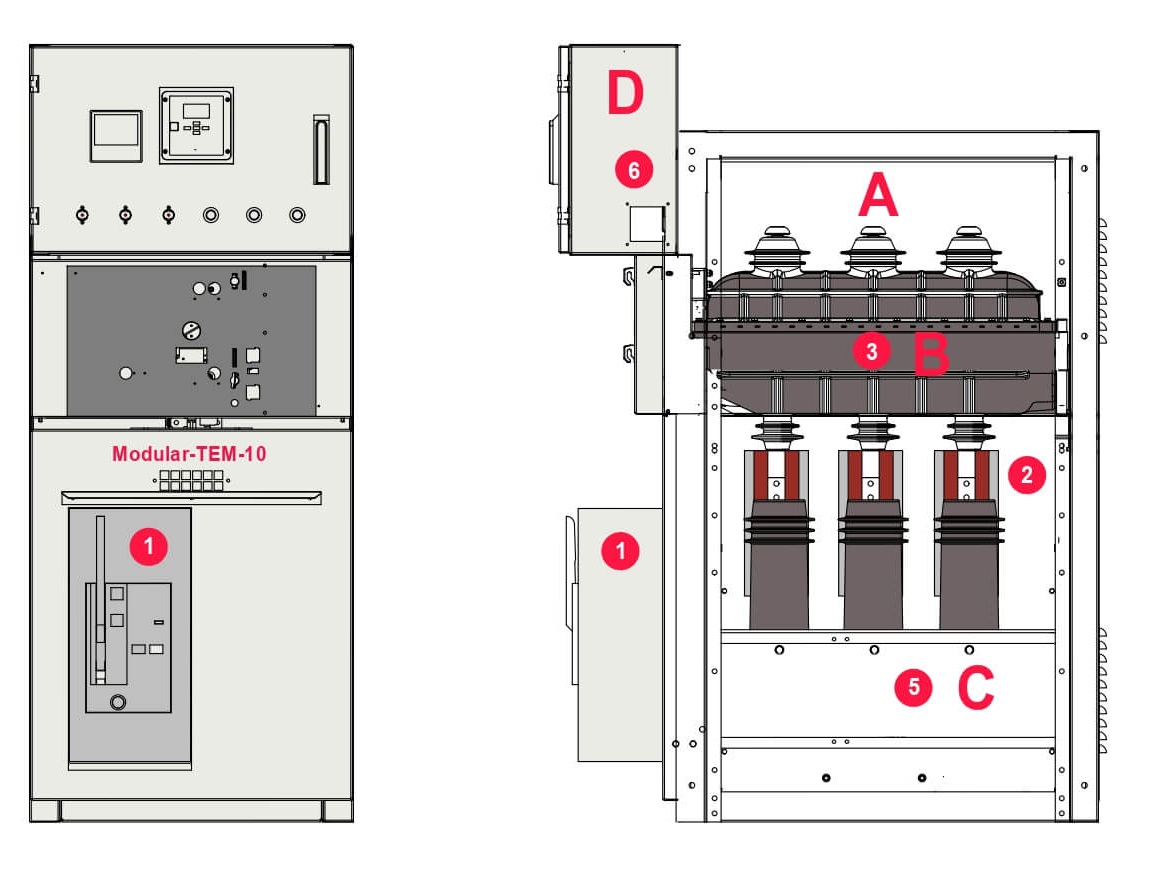 Modular-TEM-10

1

D

6

A

3

B

2

1

5

C