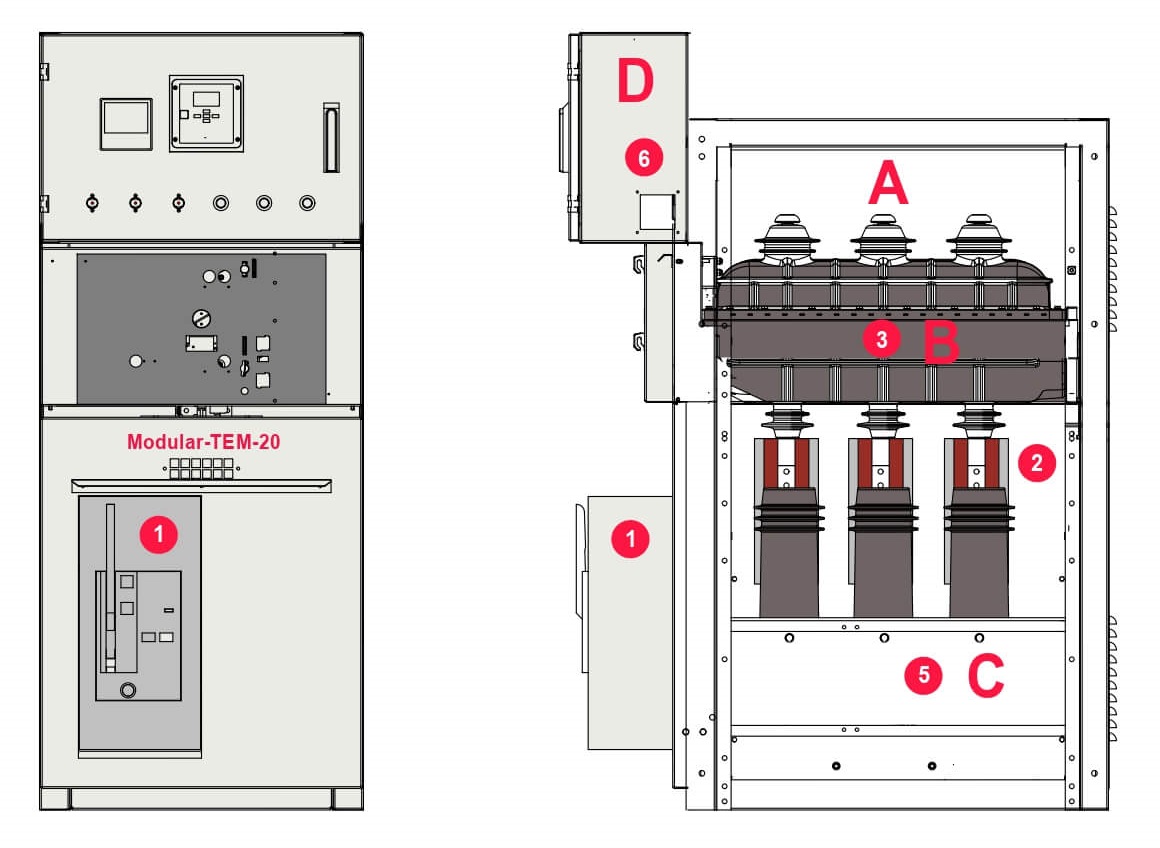 Modular-TEM-20

1

D

6

A

3 B

2

1

5 C