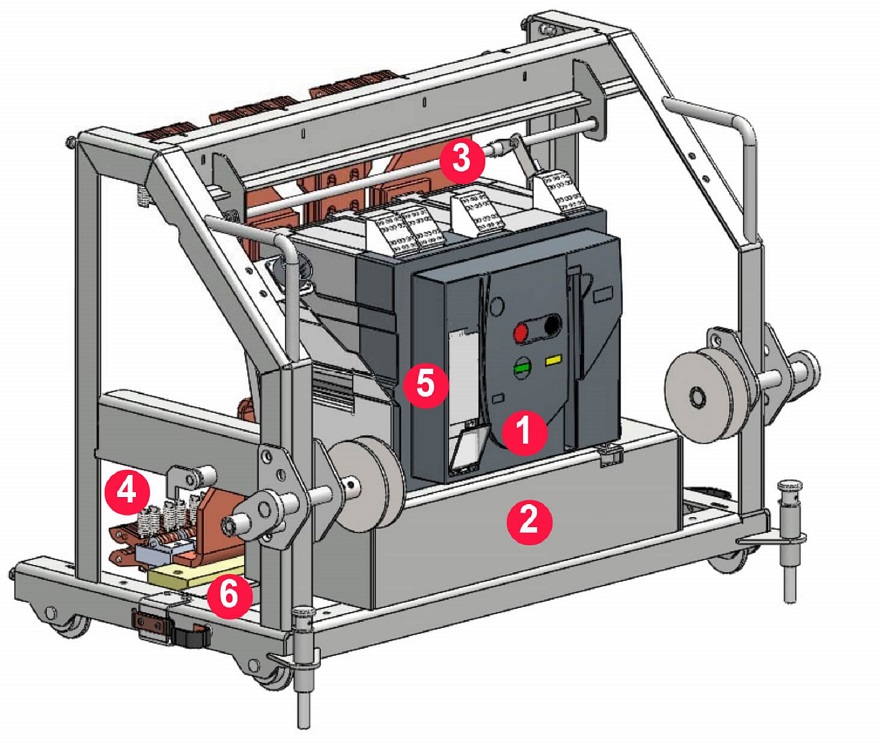 3
5
1
4
2
6